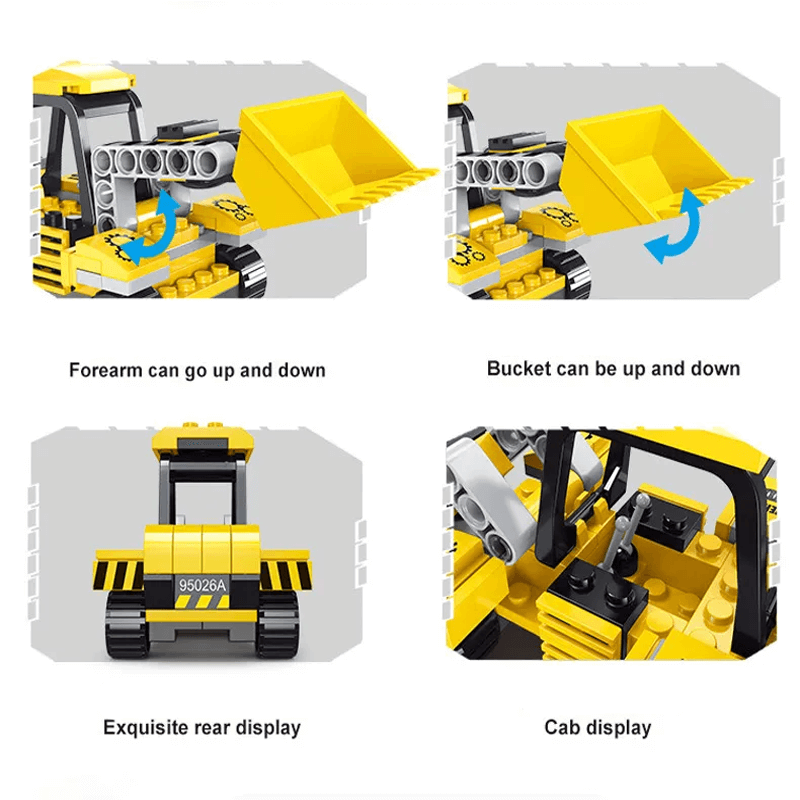 Forearm can go up and down

Bucket can be up and down

95026A

Exquisite rear display

Cab display