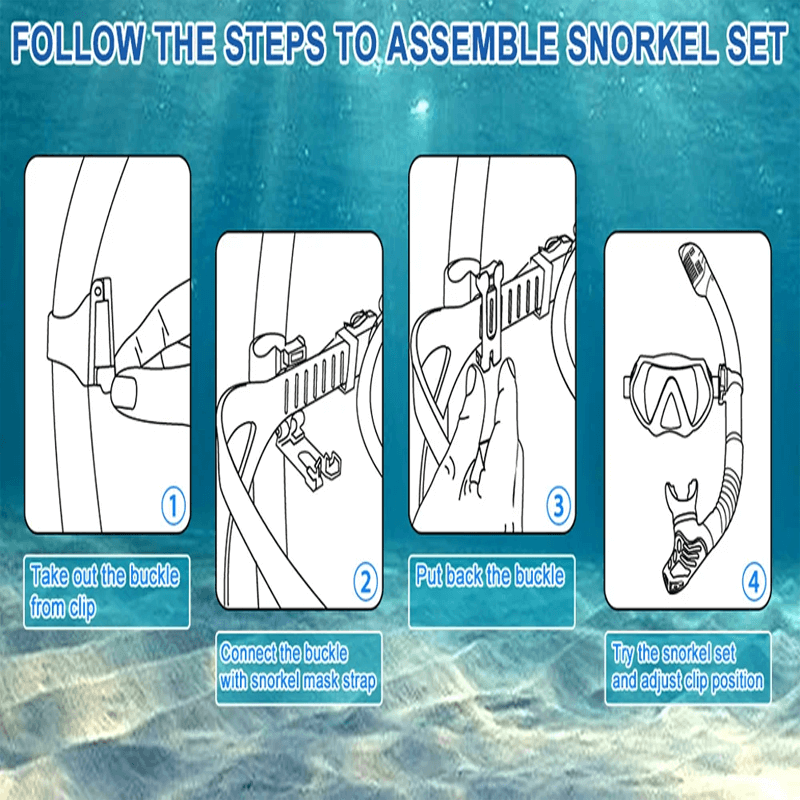 FOLLOW THE STEPS TO ASSEMBLE SNORKEL SET

1

Take out the buckle from clip

2

Connect the buckle with snorkel mask strap

3

Put back the buckle

4

Try the snorkel set and adjust clip position