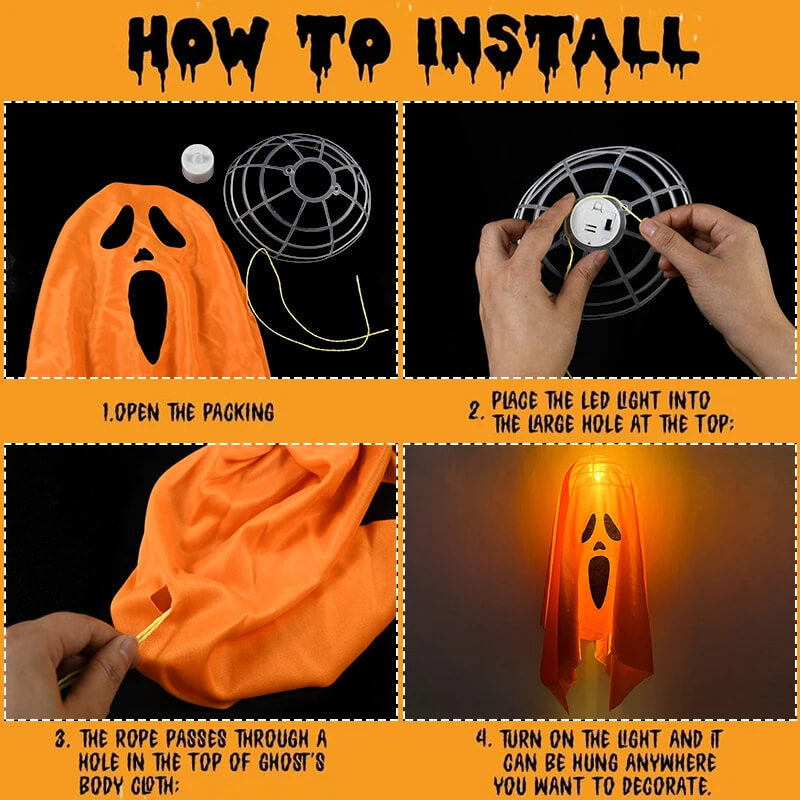 HOW TO INSTALL

1.OPEN THE PACKING

2. PLACE THE LED LIGHT INTO THE LARGE HOLE AT THE TOP;

3. THE ROPE PASSES THROUGH A HOLE IN THE TOP OF GHOST'S BODY CLOTH;

4. TURN ON THE LIGHT AND IT CAN BE HUNG ANYWHERE YOU WANT TO DECORATE.