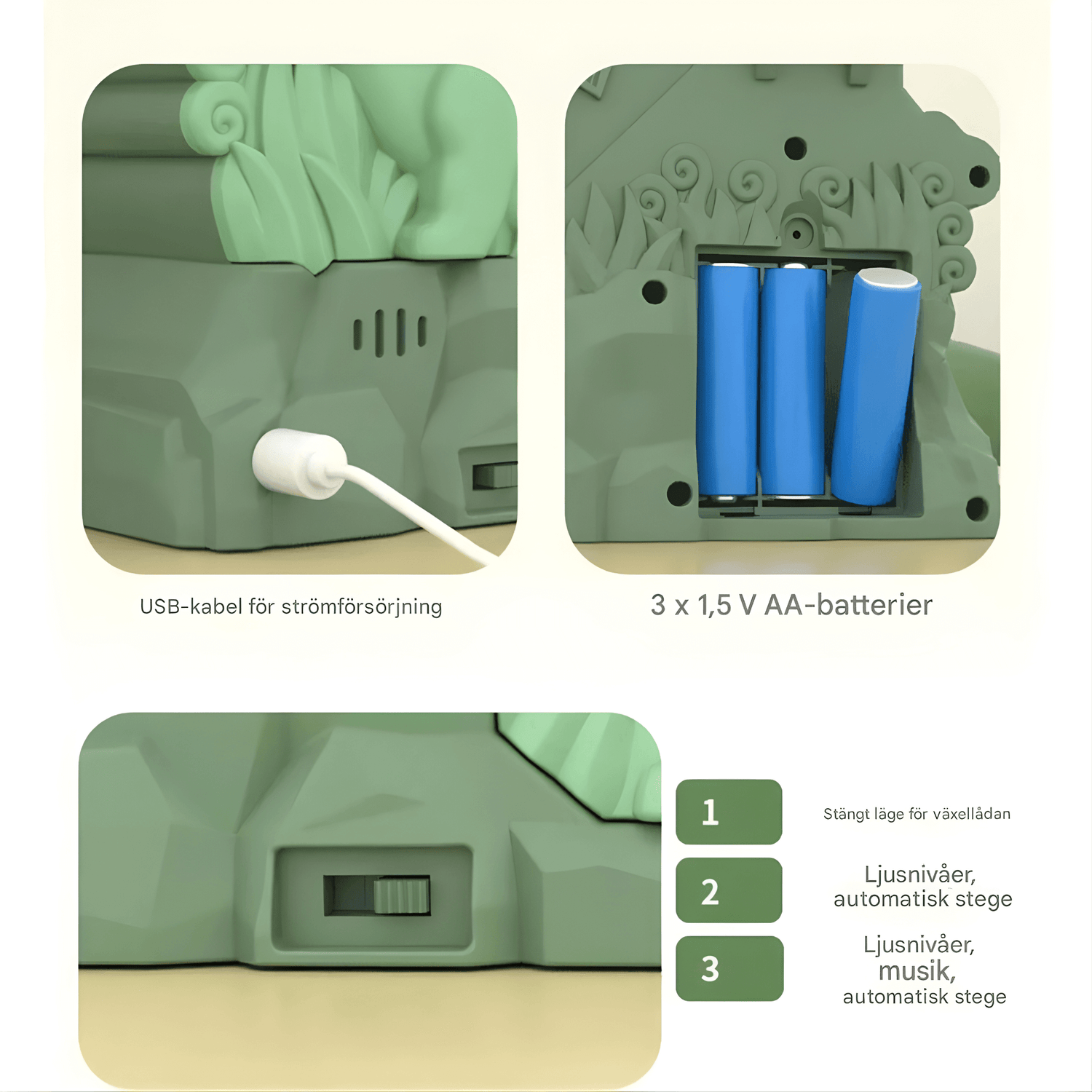 USB-kabel för strömförsörjning

3 x 1,5 V AA-batterier

1

Stängt läge för växellådan

2

Ljusnivåer, automatisk stege

3

Ljusnivåer, musik, automatisk stege